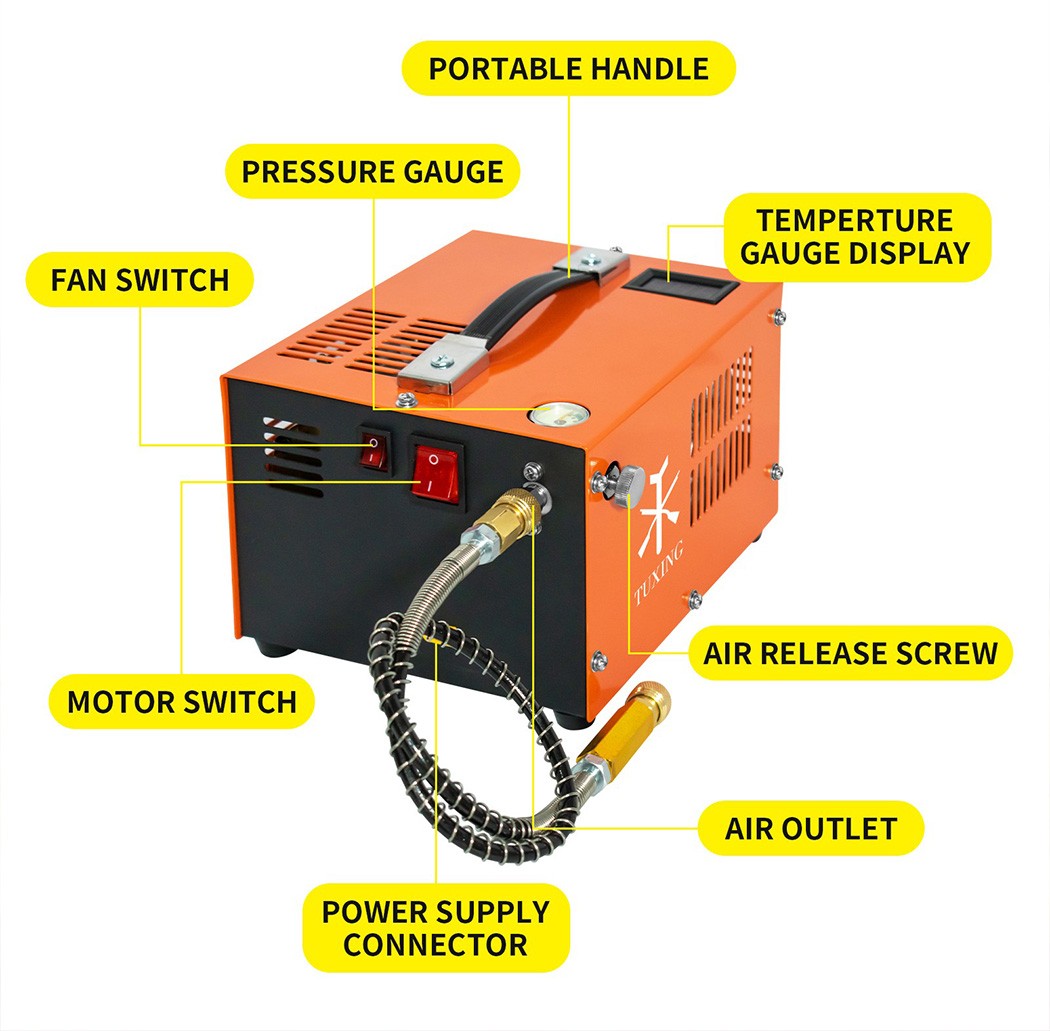 PORTABLE HANDLE

PRESSURE GAUGE

TEMPERTURE GAUGE DISPLAY

FAN SWITCH

TUXING

AIR RELEASE SCREW

MOTOR SWITCH

AIR OUTLET

POWER SUPPLY CONNECTOR